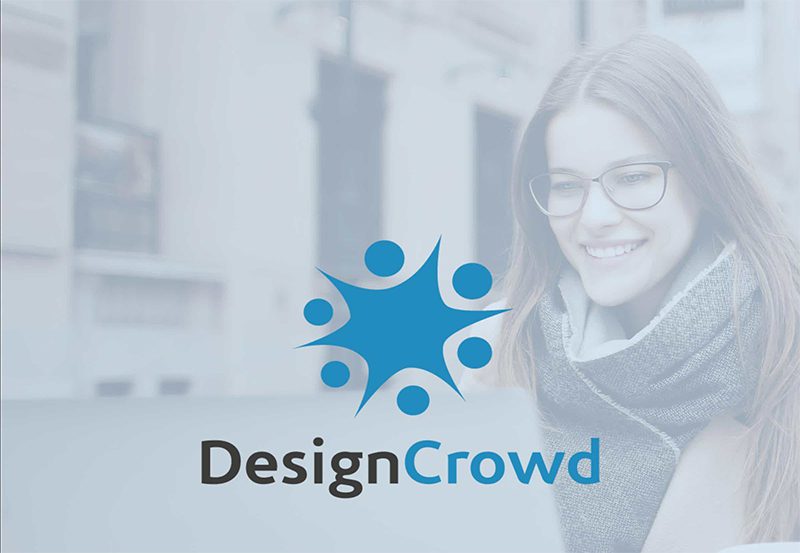 DesignCrowd